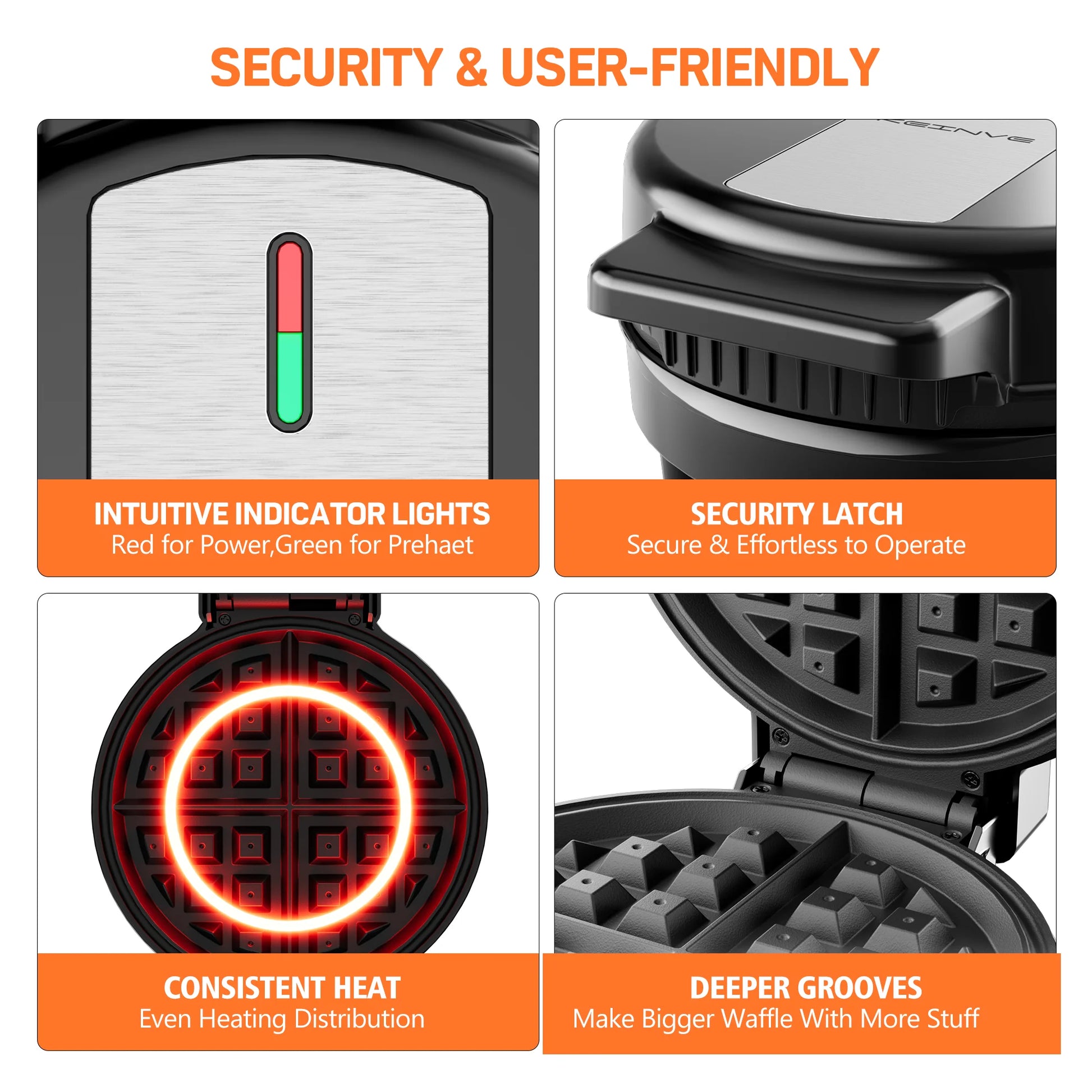 SECURITY & USER-FRIENDLY

REINVE

INTUITIVE INDICATOR LIGHTS
Red for Power,Green for Prehaet

SECURITY LATCH
Secure & Effortless to Operate

CONSISTENT HEAT
Even Heating Distribution

DEEPER GROOVES
Make Bigger Waffle With More Stuff