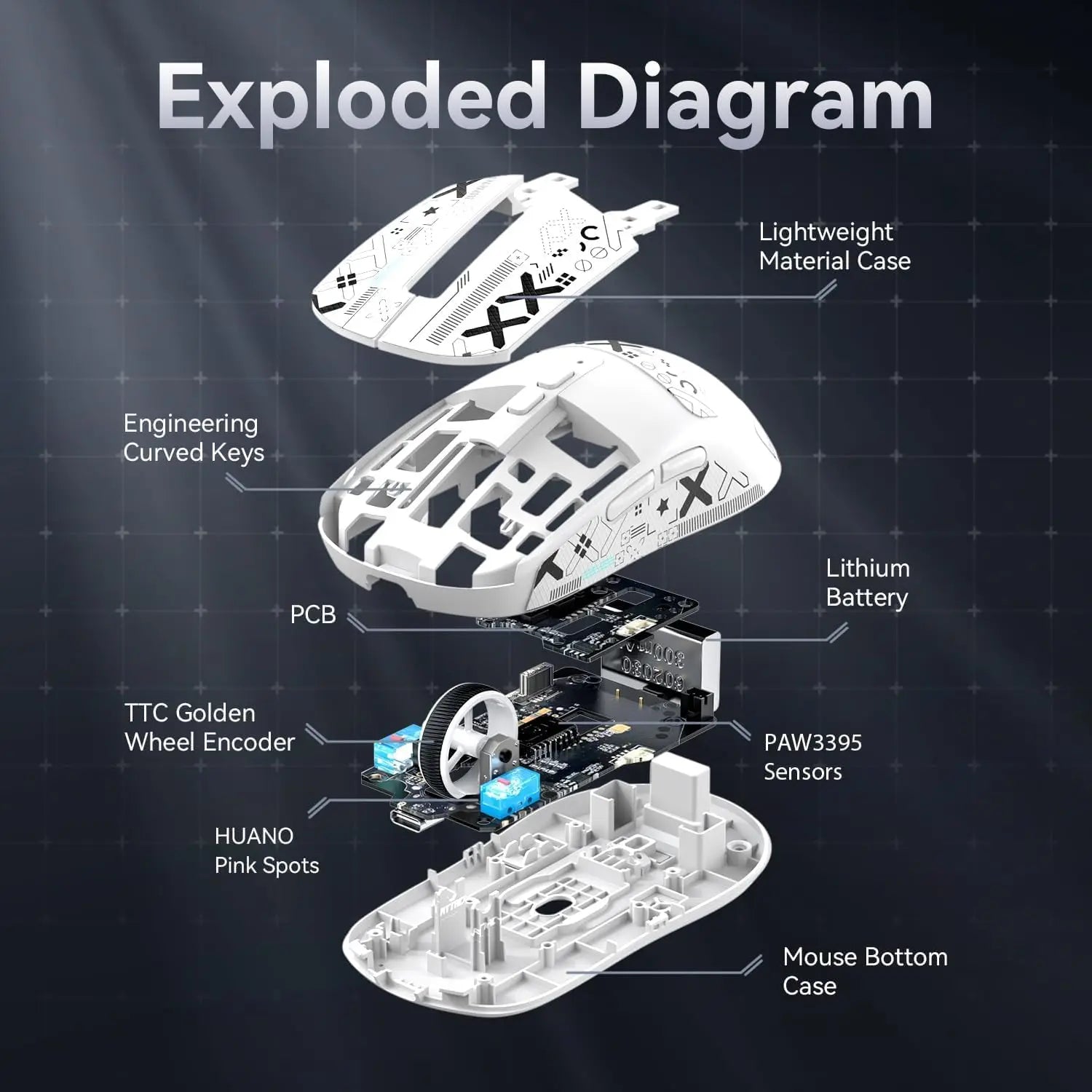 Exploded Diagram

Lightweight Material Case

Engineering Curved Keys

Lithium Battery

PCB

TTC Golden Wheel Encoder

PAW3395 Sensors

HUANO Pink Spots

Mouse Bottom Case