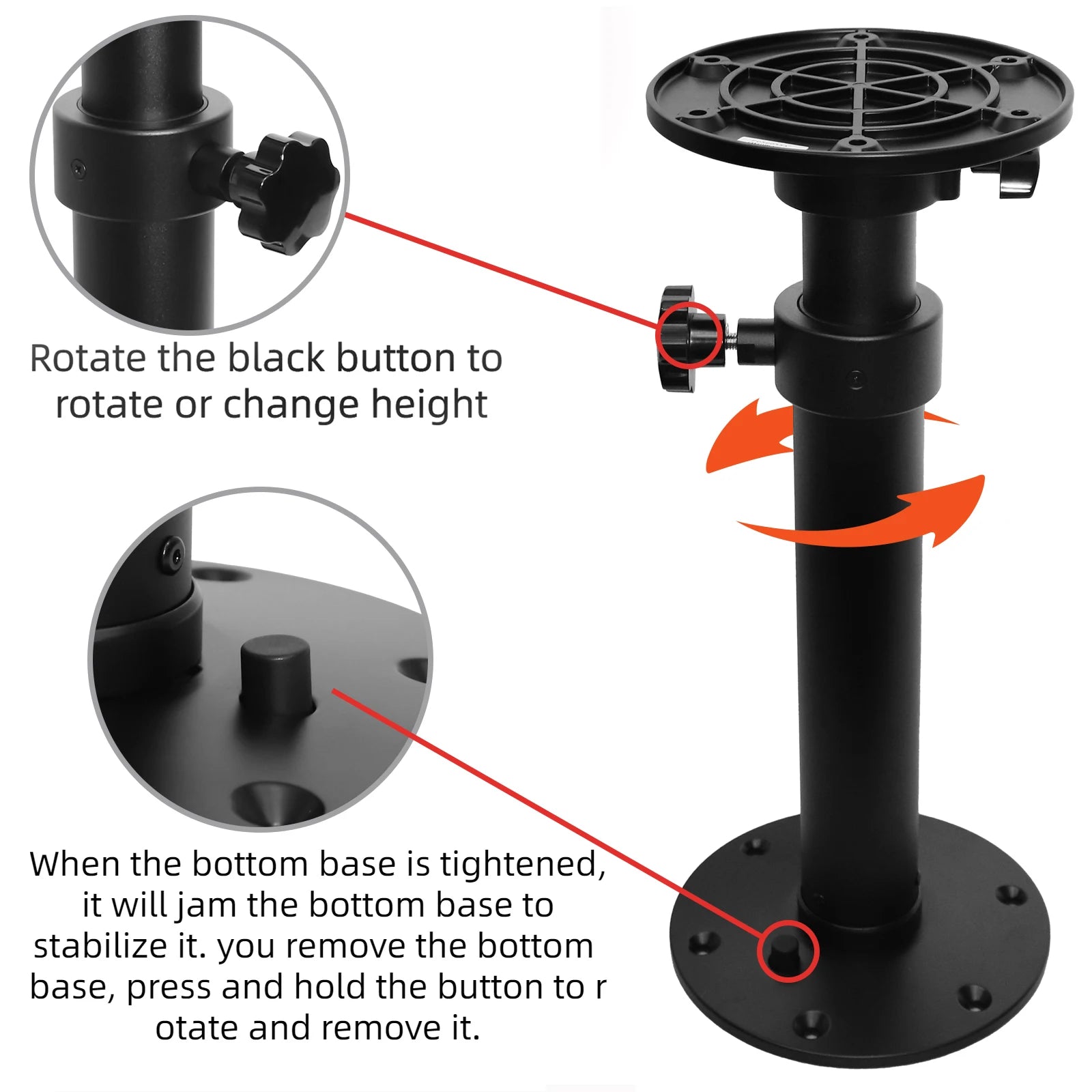 Rotate the black button to rotate or change height

When the bottom base is tightened, it will jam the bottom base to stabilize it. you remove the bottom base, press and hold the button to r otate and remove it.