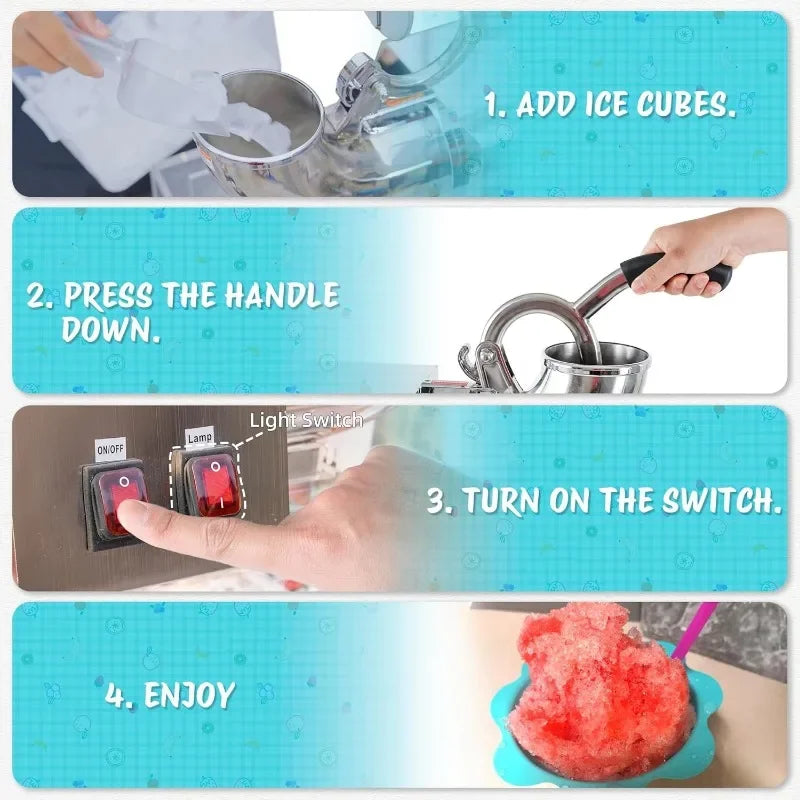 1. ADD ICE CUBES.

2. PRESS THE HANDLE DOWN.

ON/OFF

Lamp

Light Switch

3. TURN ON THE SWITCH.

4. ENJOY