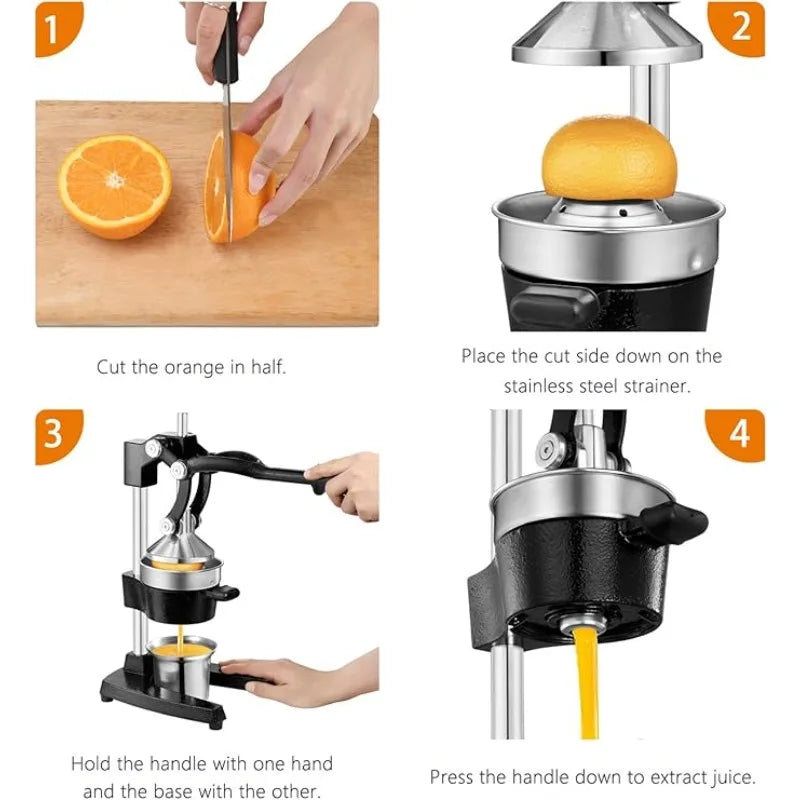 1

Cut the orange in half.

2

Place the cut side down on the stainless steel strainer.

3

Hold the handle with one hand and the base with the other.

4

Press the handle down to extract juice.