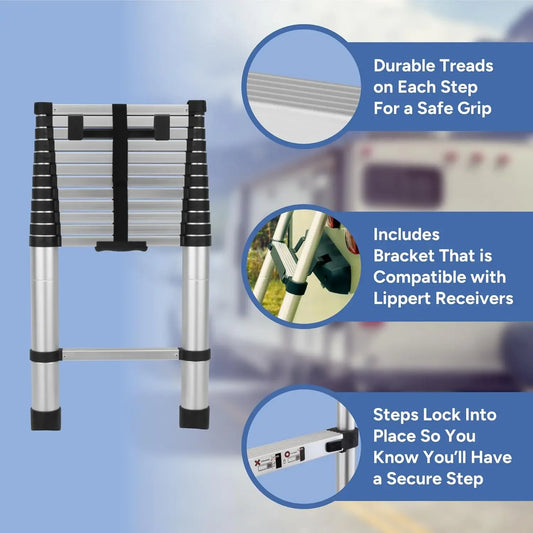 Durable Treads on Each Step For a Safe Grip

Includes Bracket That is Compatible with Lippert Receivers

Steps Lock Into Place So You Know You'll Have a Secure Step